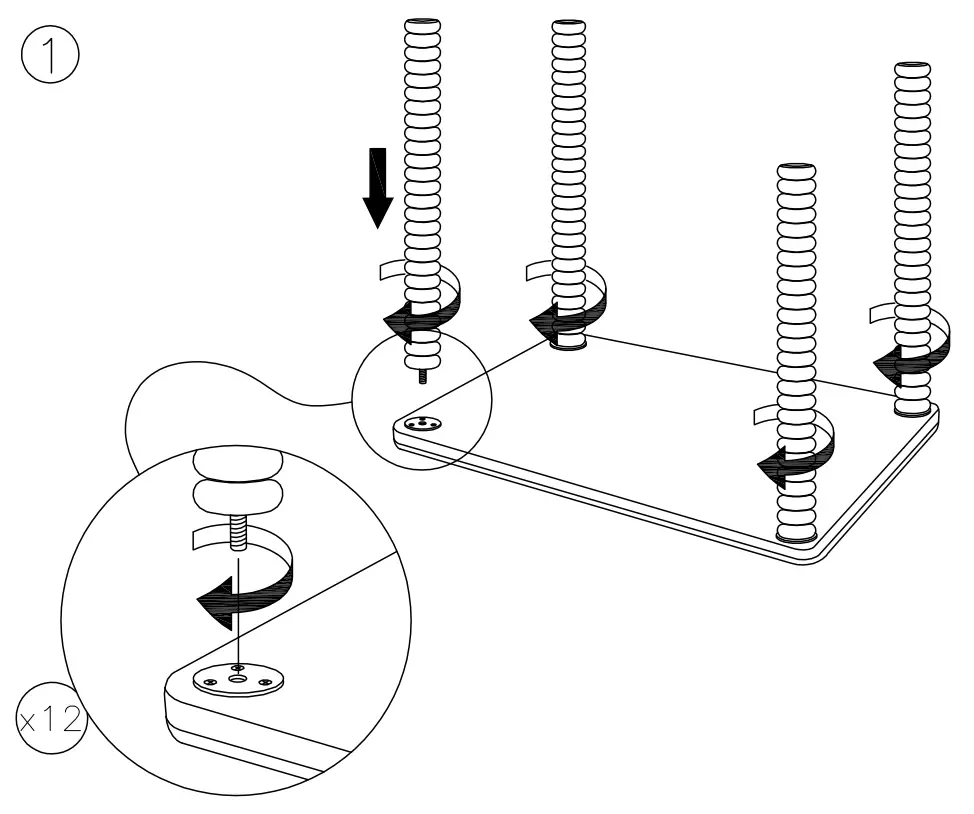 1

x12