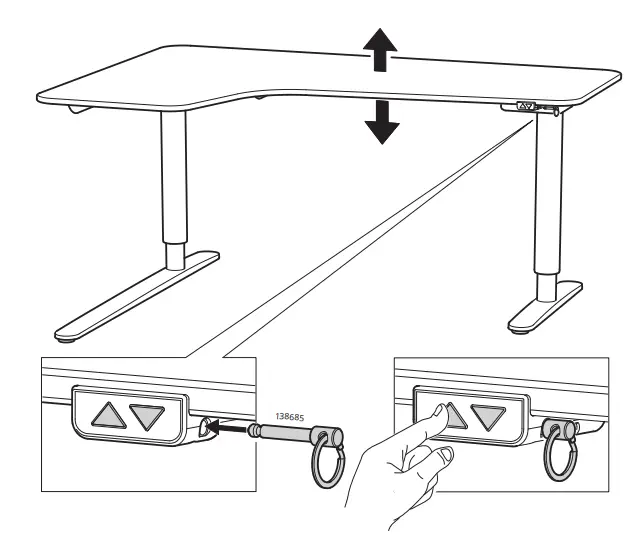 138685