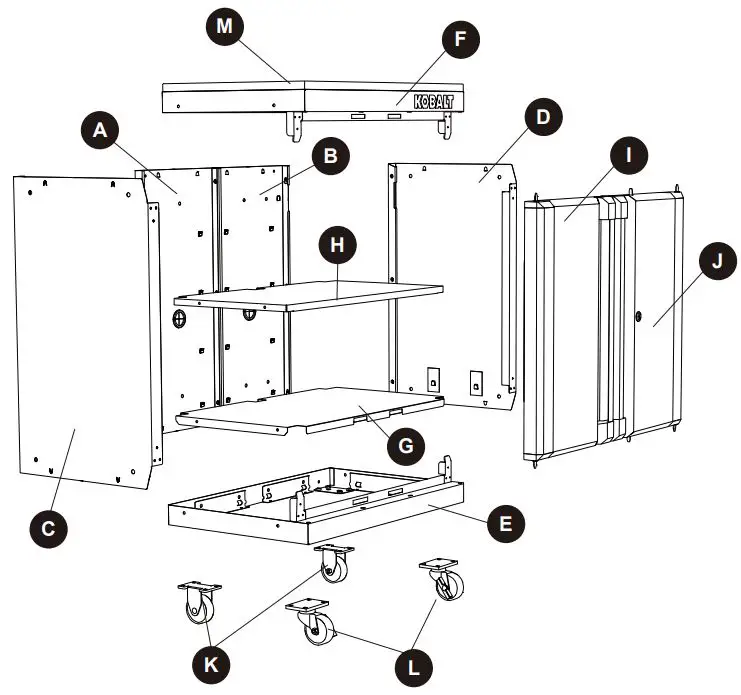 M
F
KOBALT
A
B
D
I
H
J
G
C
E
K
L