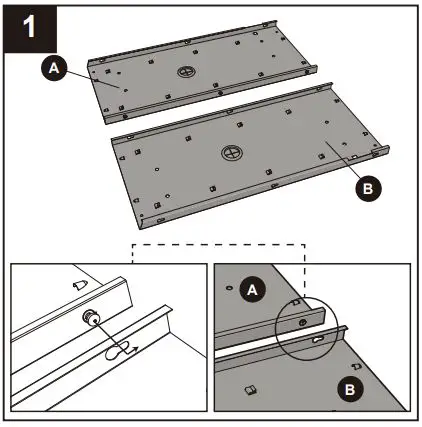 1

A

B

A

B