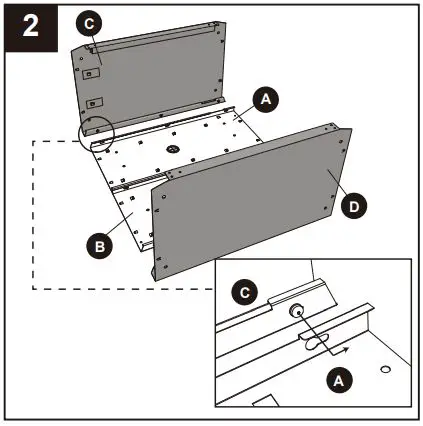 2
C
A
D
B
C
A