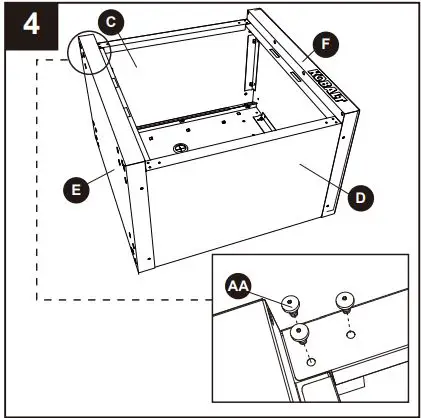 4

C

F

KOBALT

E

D

AA