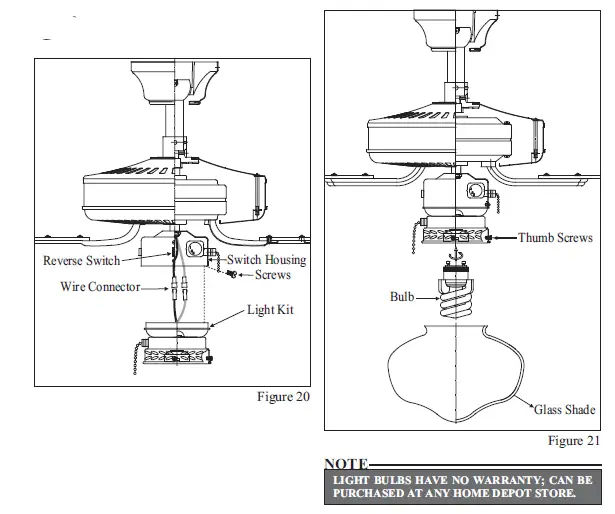 Reverse Switch
Switch Housing Screws
Wire Connector
Light Kit

Figure 20

Thumb Screws
Bulb
Glass Shade

Figure 21

NOTE
LIGHT BULBS HAVE NO WARRANTY; CAN BE PURCHASED AT ANY HOME DEPOT STORE.