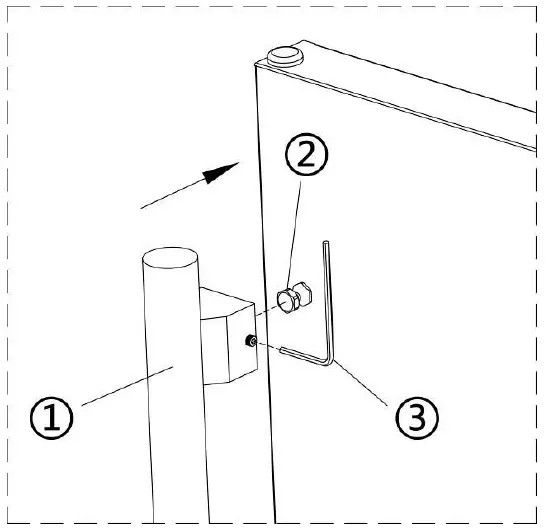 ②
①
③