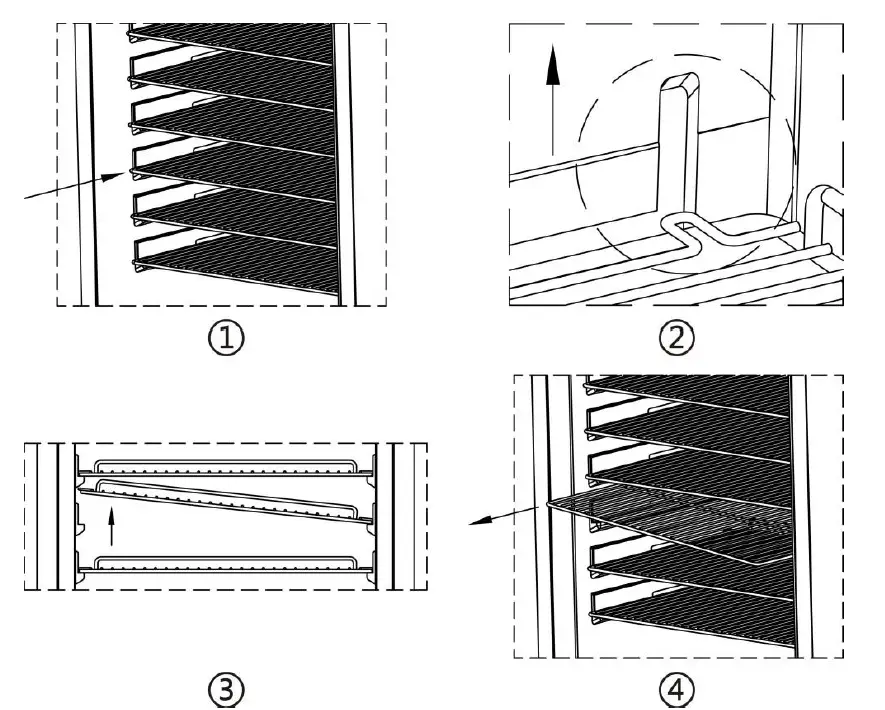 ①

②

③

④