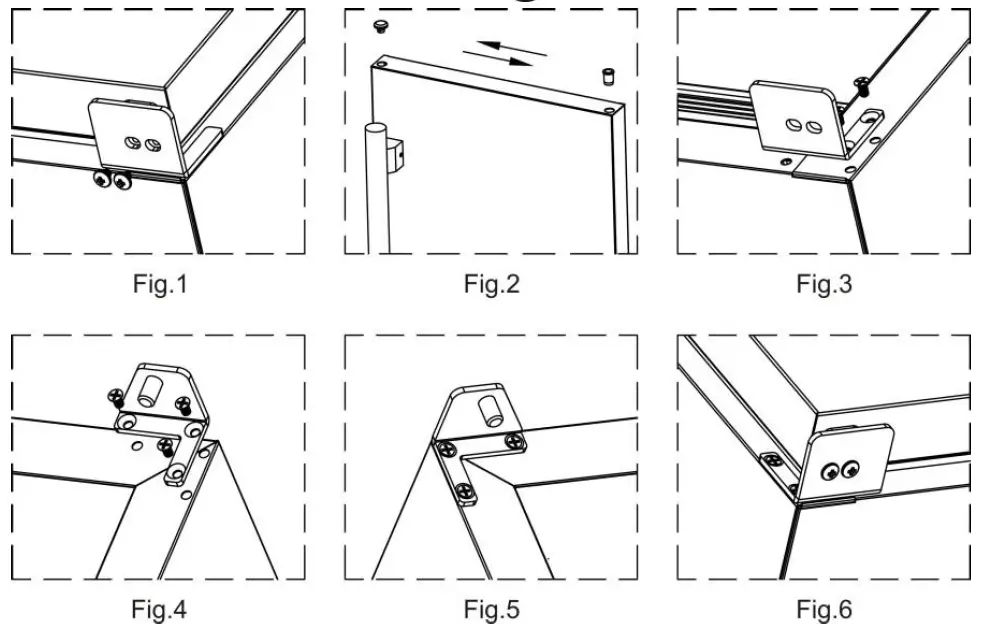 Fig.1

Fig.2

Fig.3

Fig.4

Fig.5

Fig.6