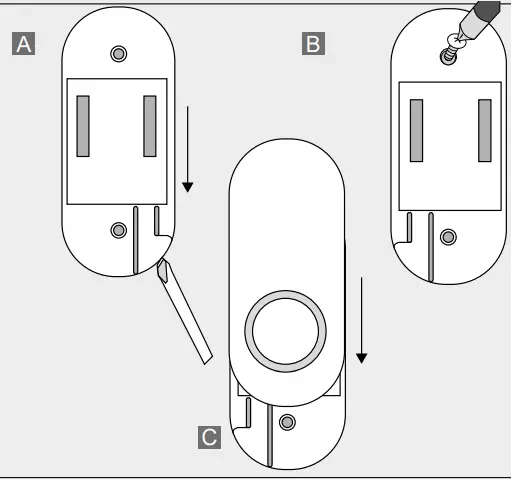 A

B

C