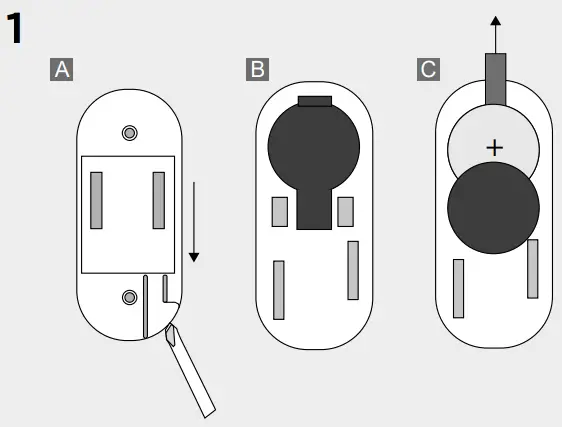 1

A

B

C

+