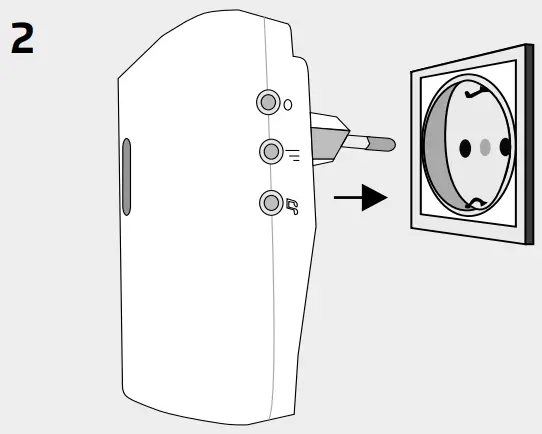 2