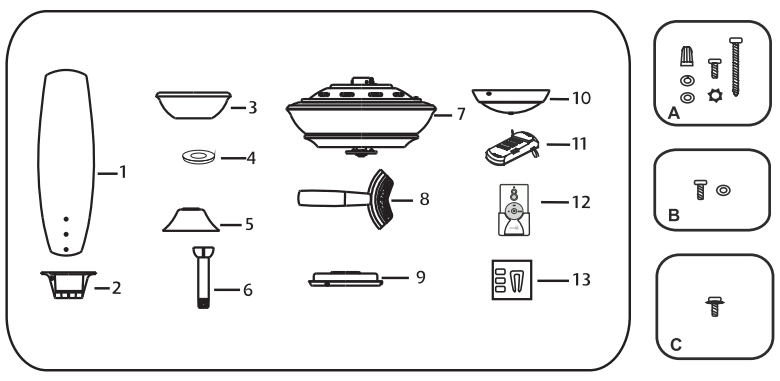 1
2
3
4
5
6
7
8
9
10
11
12
13
A
B
C