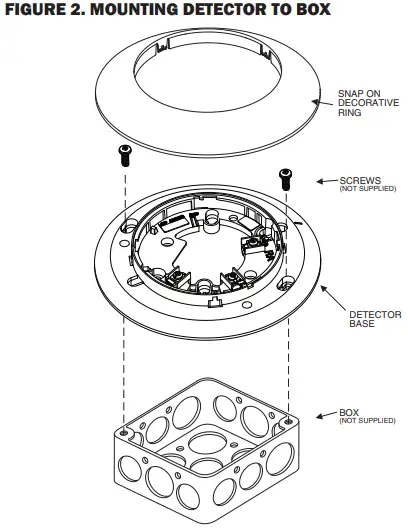 FIGURE 2. MOUNTING DETECTOR TO BOX

SNAP ON DECORATIVE RING

SCREWS (NOT SUPPLIED)

DETECTOR BASE

BOX (NOT SUPPLIED)