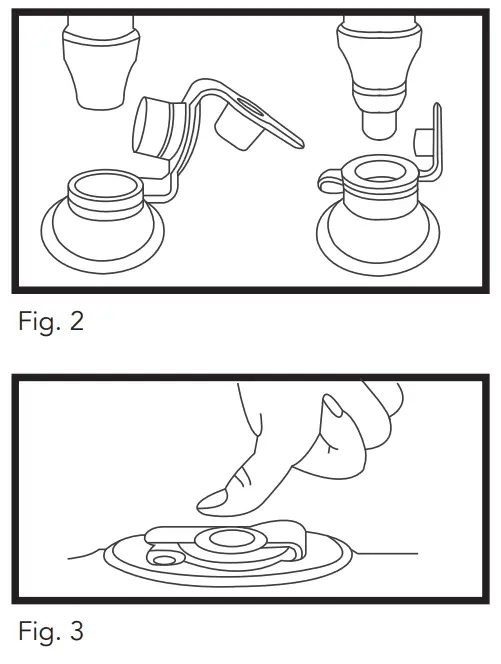 Fig. 2

Fig. 3