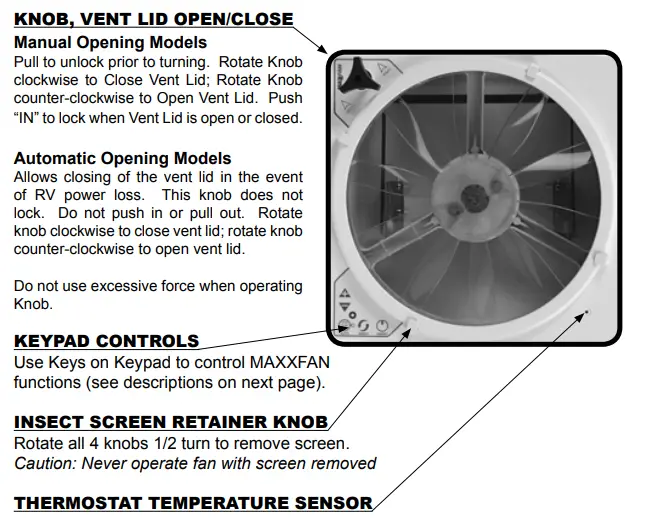 KNOB, VENT LID OPEN/CLOSE

Manual Opening Models
Pull to unlock prior to turning. Rotate Knob clockwise to Close Vent Lid; Rotate Knob counter-clockwise to Open Vent Lid. Push “IN” to lock when Vent Lid is open or closed.

Automatic Opening Models
Allows closing of the vent lid in the event of RV power loss. This knob does not lock. Do not push in or pull out. Rotate knob clockwise to close vent lid; rotate knob counter-clockwise to open vent lid.

Do not use excessive force when operating Knob.

KEYPAD CONTROLS
Use Keys on Keypad to control MAXXFAN functions (see descriptions on next page).

INSECT SCREEN RETAINER KNOB
Rotate all 4 knobs 1/2 turn to remove screen.
Caution: Never operate fan with screen removed

THERMOSTAT TEMPERATURE SENSOR