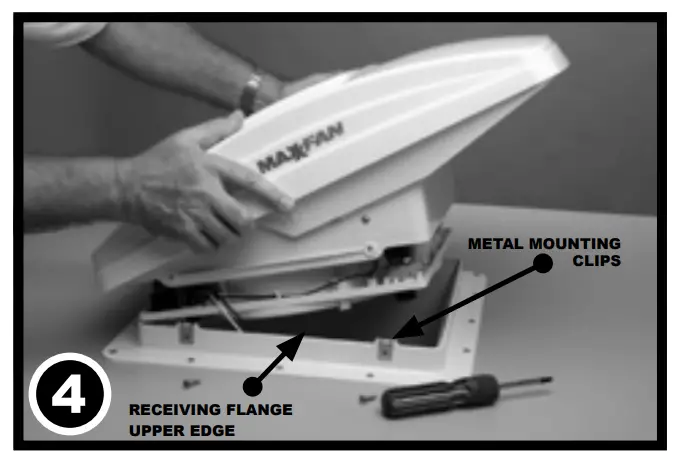 MAXXFAN

METAL MOUNTING CLIPS

4

RECEIVING FLANGE UPPER EDGE