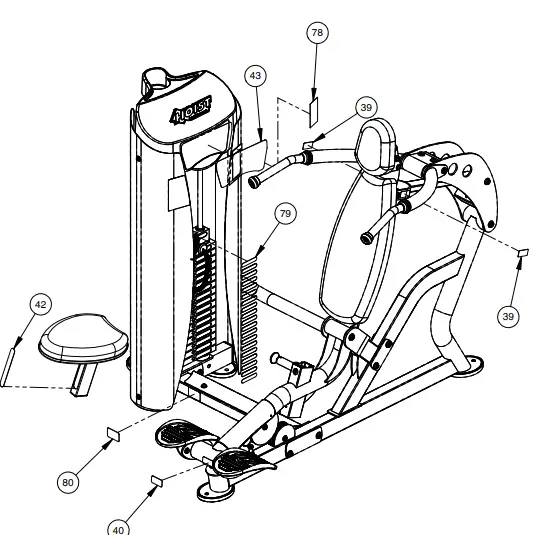 78

43

39

HOIST

79

42

39

80

40