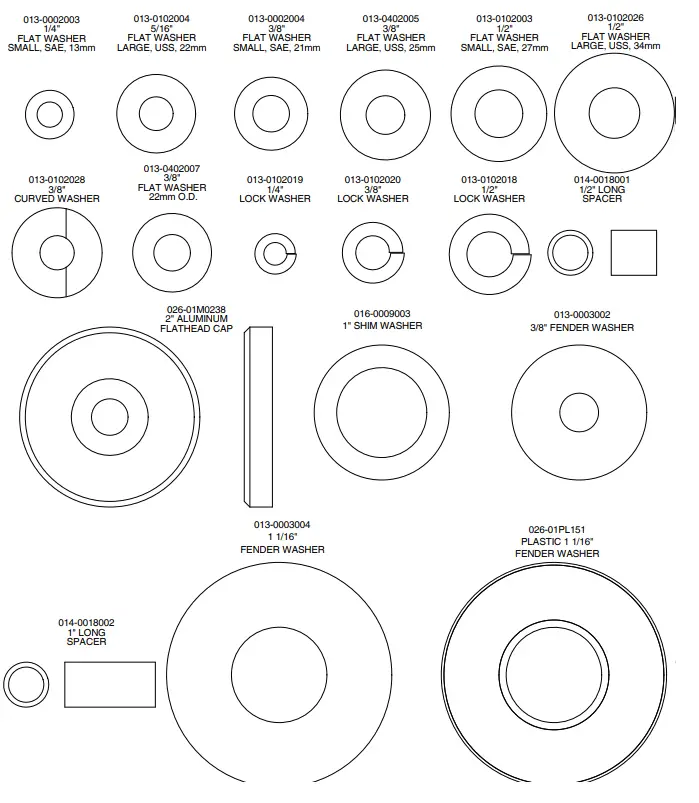 013-0002003
1/4"
FLAT WASHER
SMALL, SAE, 13mm

013-0102004
5/16"
FLAT WASHER
LARGE, USS, 22mm

013-0002004
3/8"
FLAT WASHER
SMALL, SAE, 21mm

013-0402005
3/8"
FLAT WASHER
LARGE, USS, 25mm

013-0102003
1/2"
FLAT WASHER
SMALL, SAE, 27mm

013-0102026
1/2"
FLAT WASHER
LARGE, USS, 34mm

013-0102028
3/8"
CURVED WASHER

013-0402007
3/8"
FLAT WASHER
22mm O.D.

013-0102019
1/4"
LOCK WASHER

013-0102020
3/8"
LOCK WASHER

013-0102018
1/2"
LOCK WASHER

014-0018001
1/2" LONG
SPACER

026-01M0238
2" ALUMINUM
FLATHEAD CAP

016-0009003
1" SHIM WASHER

013-0003002
3/8" FENDER WASHER

013-0003004
1 1/16"
FENDER WASHER

026-01PL151
PLASTIC 1 1/16"
FENDER WASHER

014-0018002
1" LONG
SPACER