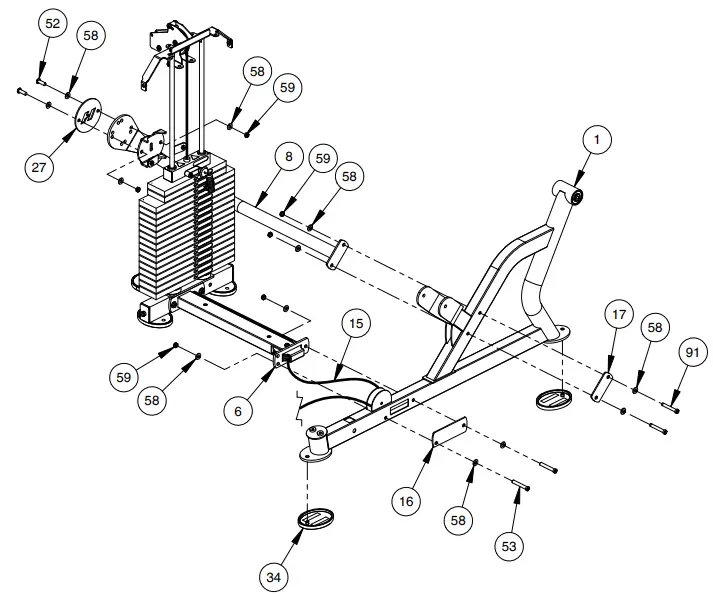 52
58
58
59
27
8
59
58
1
15
17
58
91
59
58
6
16
58
53
34