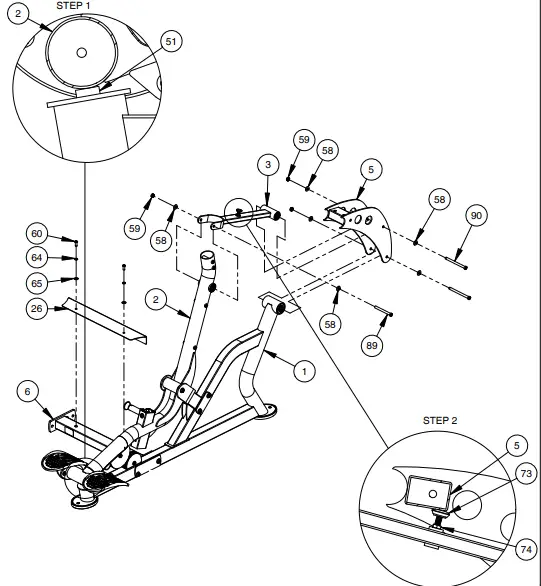 STEP 1
2
51
59
58
3
5
58
90
59
58
60
64
65
26
2
58
89
1
6
STEP 2
5
73
74