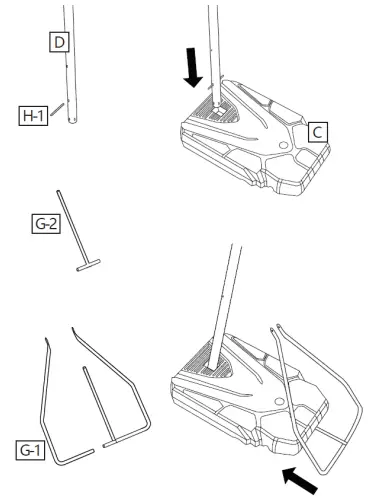 D

H-1

C

G-2

G-1