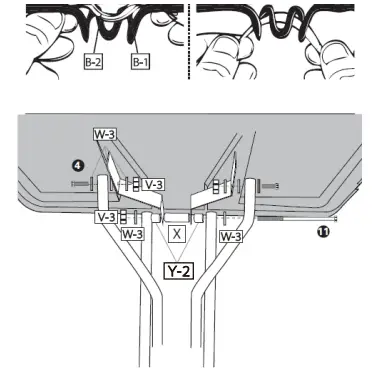 B-2
B-1

W-3
4
V-3
V-3
W-3
X
W-3
11
Y-2