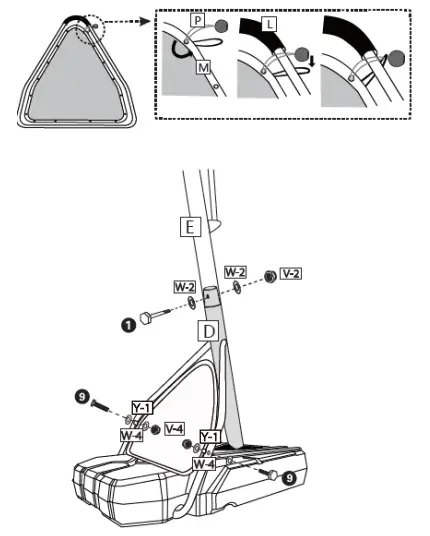 P
M
L

E
W-2
W-2
V-2
1
D
9
Y-1
W-4
V-4
Y-1
W-4
9