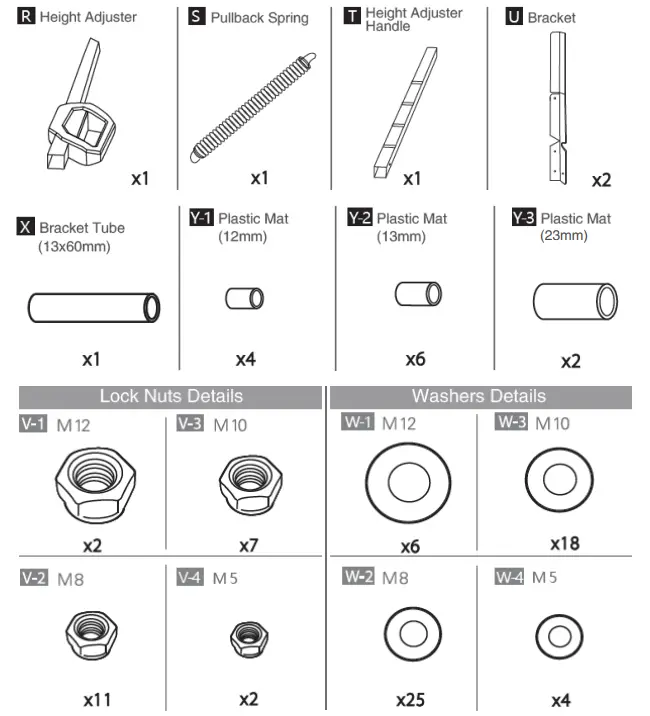 R Height Adjuster
x1

S Pullback Spring
x1

T Height Adjuster Handle
x1

U Bracket
x2

X Bracket Tube (13x60mm)
x1

Y-1 Plastic Mat (12mm)
x4

Y-2 Plastic Mat (13mm)
x6

Y-3 Plastic Mat (23mm)
x2

Lock Nuts Details

V-1 M12
x2

V-3 M10
x7

V-2 M8
x11

V-4 M5
x2

Washers Details

W-1 M12
x6

W-3 M10
x18

W-2 M8
x25

W-4 M5
x4