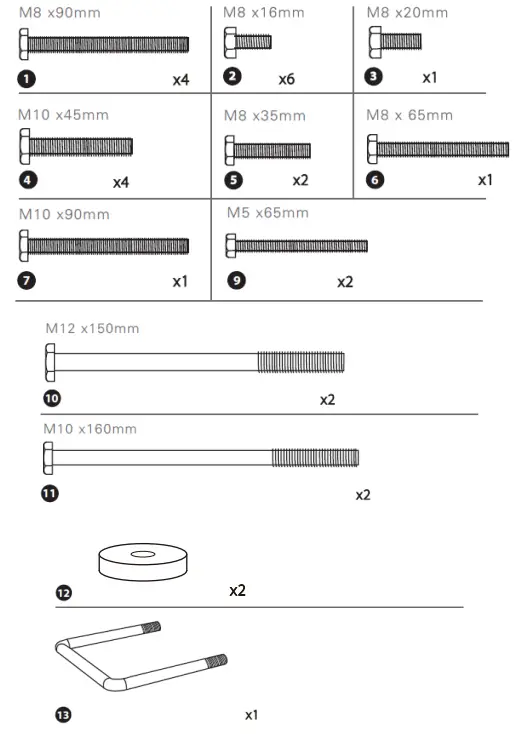 M8 x90mm
1 x4

M8 x16mm
2 x6

M8 x20mm
3 x1

M10 x45mm
4 x4

M8 x35mm
5 x2

M8 x 65mm
6 x1

M10 x90mm
7 x1

M5 x65mm
9 x2

M12 x150mm
10 x2

M10 x160mm
11 x2

12 x2

13 x1