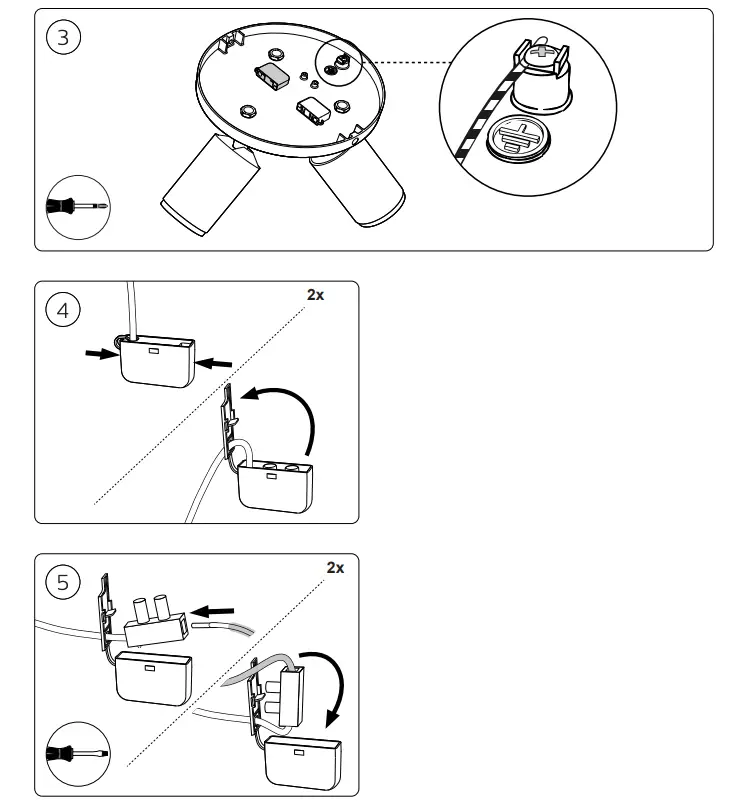 3

4

2x

5

2x