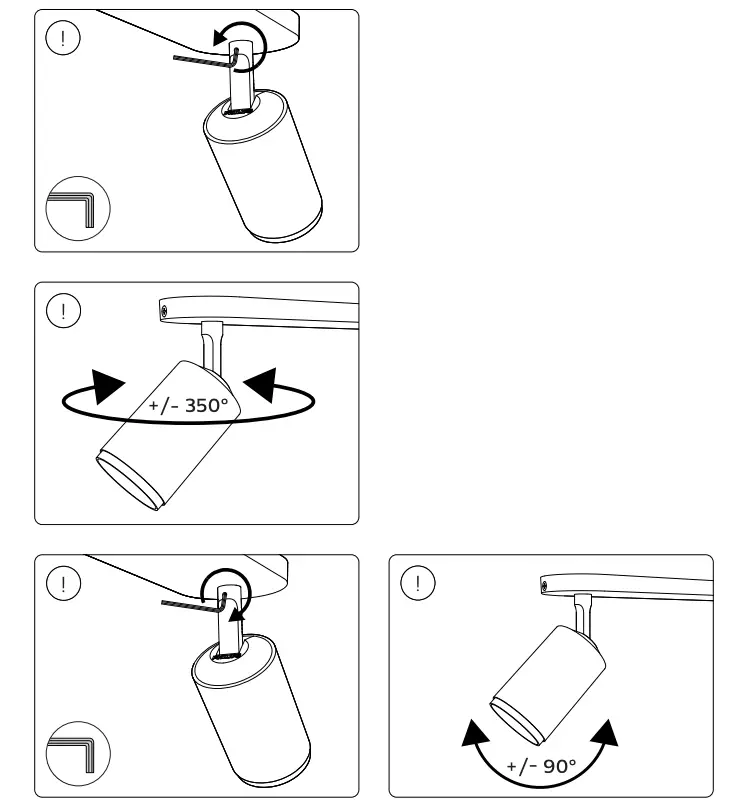 !

!

+/- 350°

!

!

+/- 90°