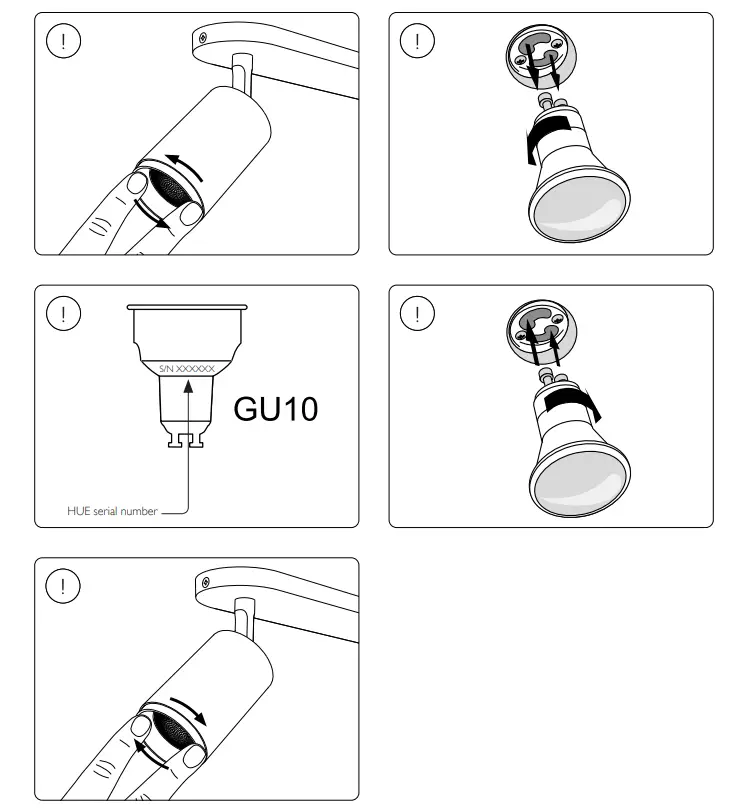 !

!

!

S/N XXXXXX

GU10

HUE serial number

!

!