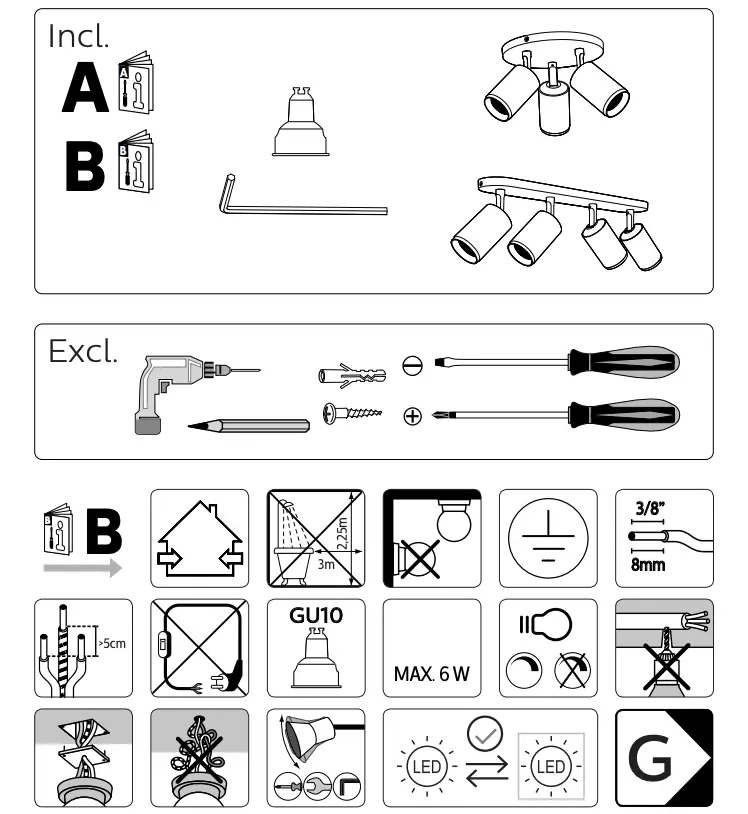 Incl.

A

B

Excl.

B

2.25m

3m

3/8"

8mm

>5cm

GU10

MAX. 6 W

LED

LED

G