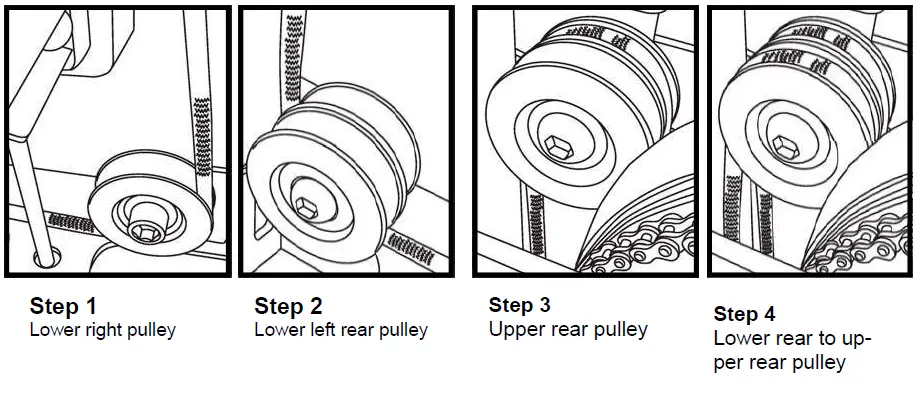 Step 1
Lower right pulley

Step 2
Lower left rear pulley

Step 3
Upper rear pulley

Step 4
Lower rear to upper rear pulley