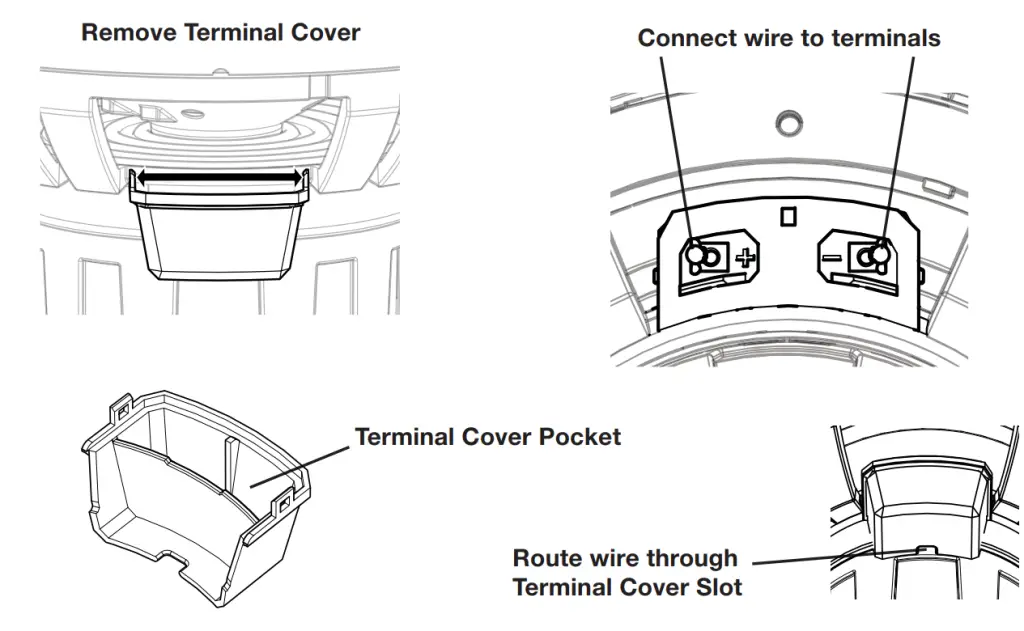 Remove Terminal Cover

Connect wire to terminals

+

−

Terminal Cover Pocket

Route wire through Terminal Cover Slot