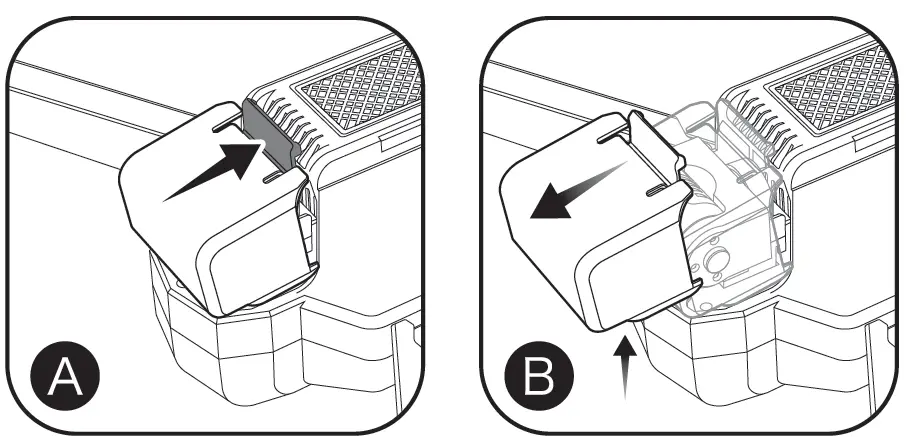 A

B