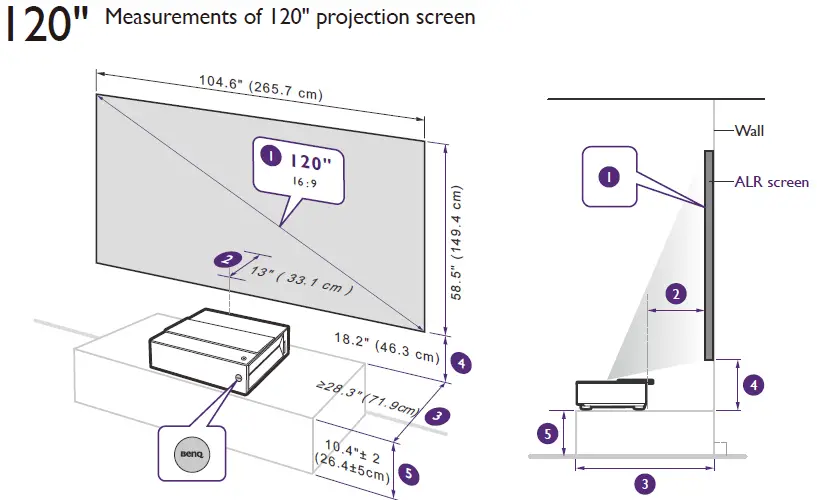 120" Measurements of 120" projection screen

104.6" (265.7 cm)

1 120"
16:9

2 13" ( 33.1 cm )

58.5" (149.4 cm)

18.2" (46.3 cm) 4

≥28.3" (71.9cm) 3

10.4"± 2
(26.4±5cm) 5

BenQ

Wall

1

ALR screen

2

4

5

3