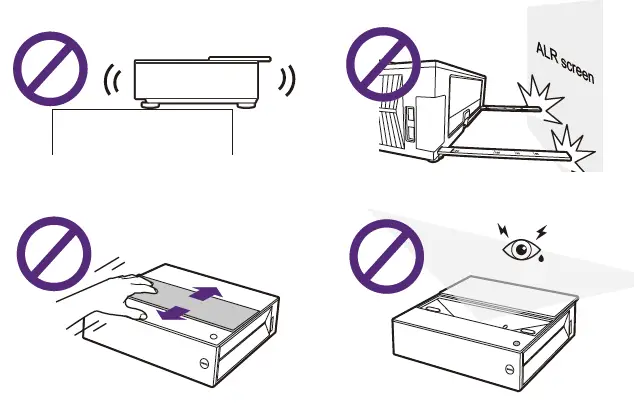 ALR screen