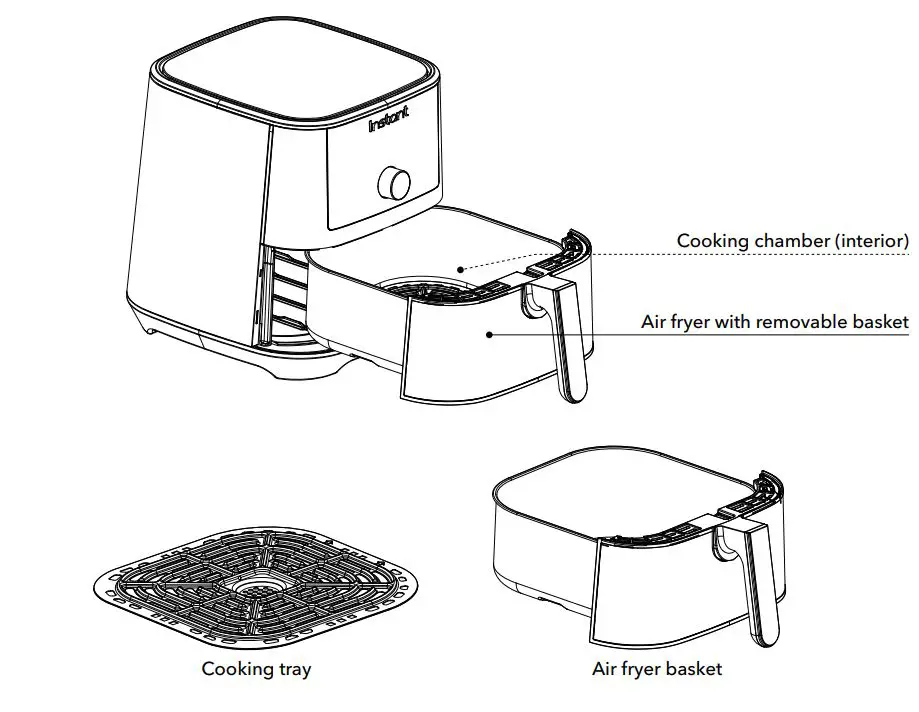 Instant

Cooking chamber (interior)

Air fryer with removable basket

Cooking tray

Air fryer basket