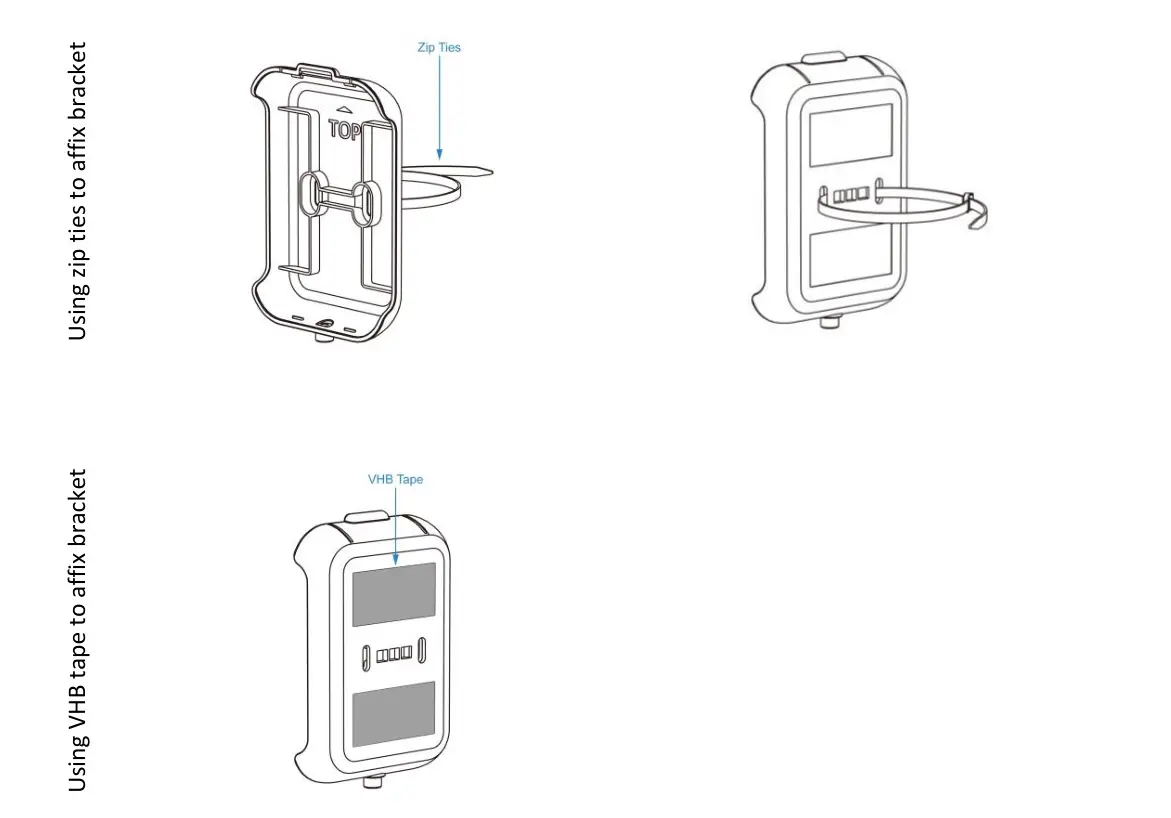 Using zip ties to affix bracket

Zip Ties

TOP

Using VHB tape to affix bracket

VHB Tape