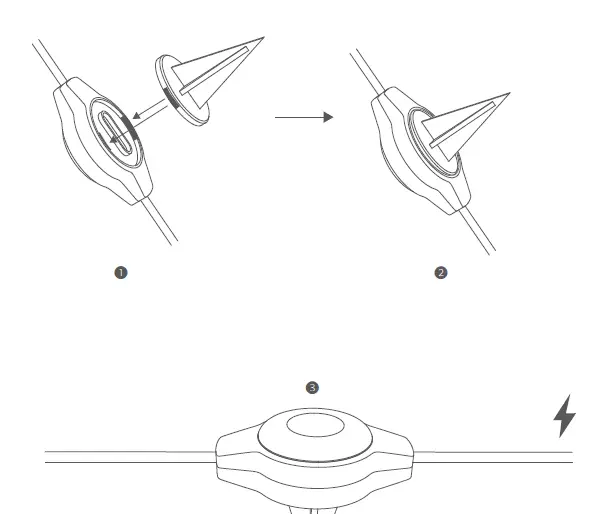 ❶
❷
❸