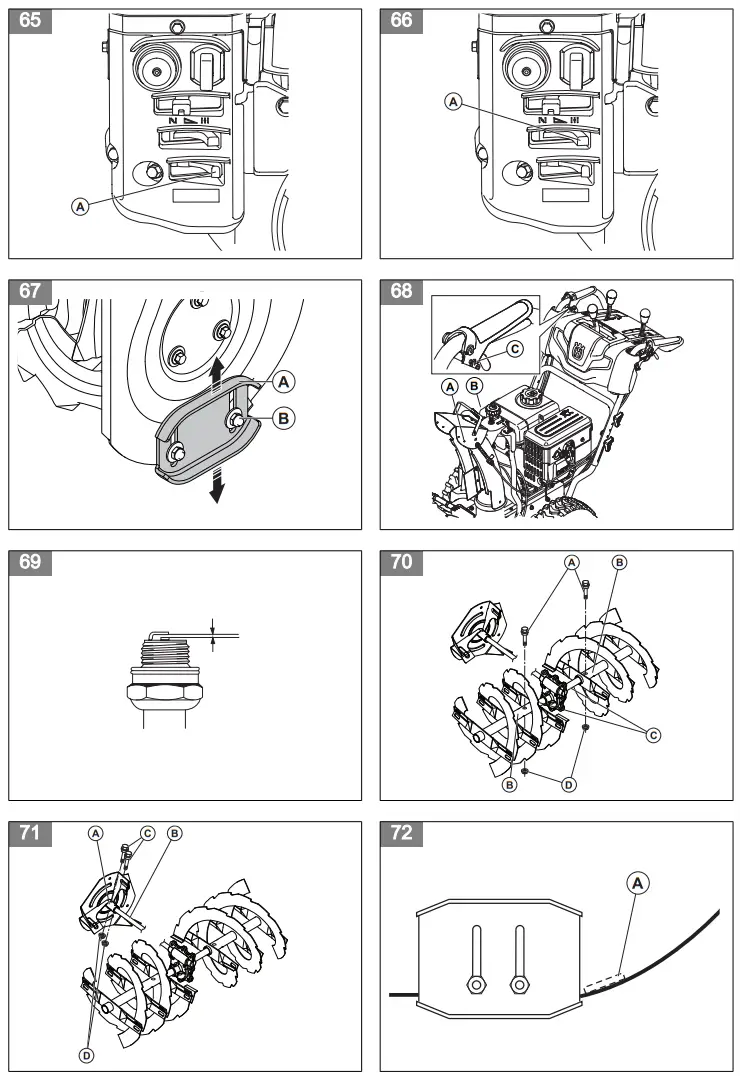 65

N

A

66

A

N

67

A

B

68

C

A

B

69

70

A

B

C

B

D

71

A

C

B

D

72

A