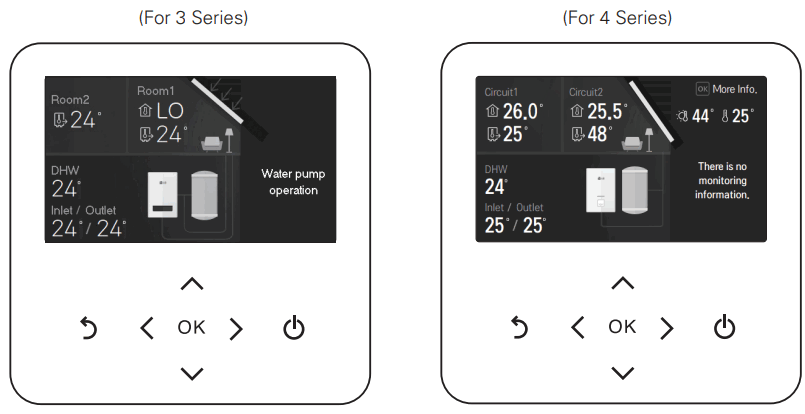 (For 3 Series)

Room2
24°

Room1
LO
24°

DHW
24°
Inlet / Outlet
24° / 24°

Water pump operation

OK

(For 4 Series)

Circuit1
26.0°
25°

Circuit2
25.5°
48°

OK More Info.
44° 25°

DHW
24°
Inlet / Outlet
25° / 25°

There is no monitoring information.

OK