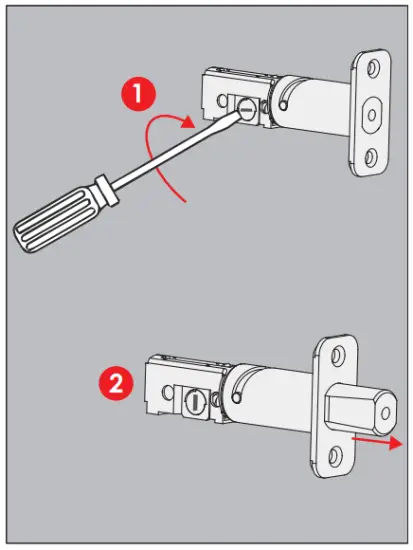 1

2