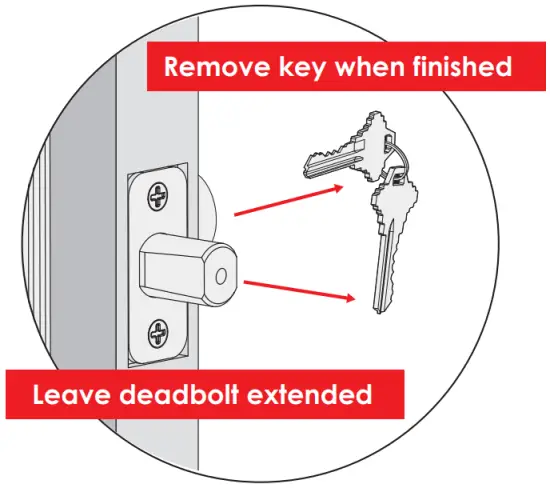 Remove key when finished

Leave deadbolt extended