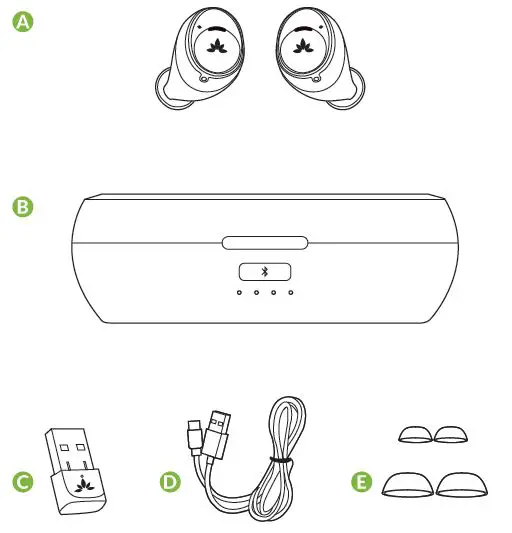 A

B

C

D

E