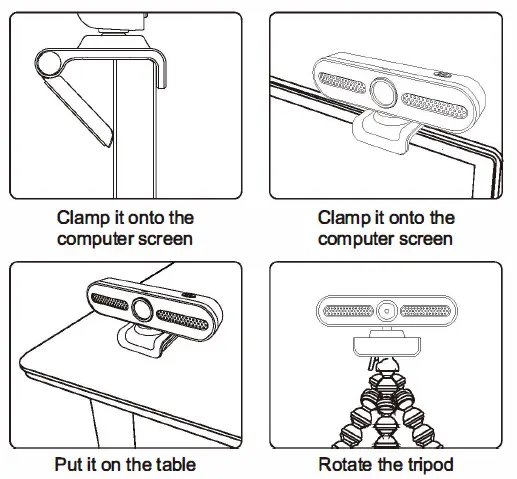 Clamp it onto the computer screen

Clamp it onto the computer screen

Put it on the table

Rotate the tripod