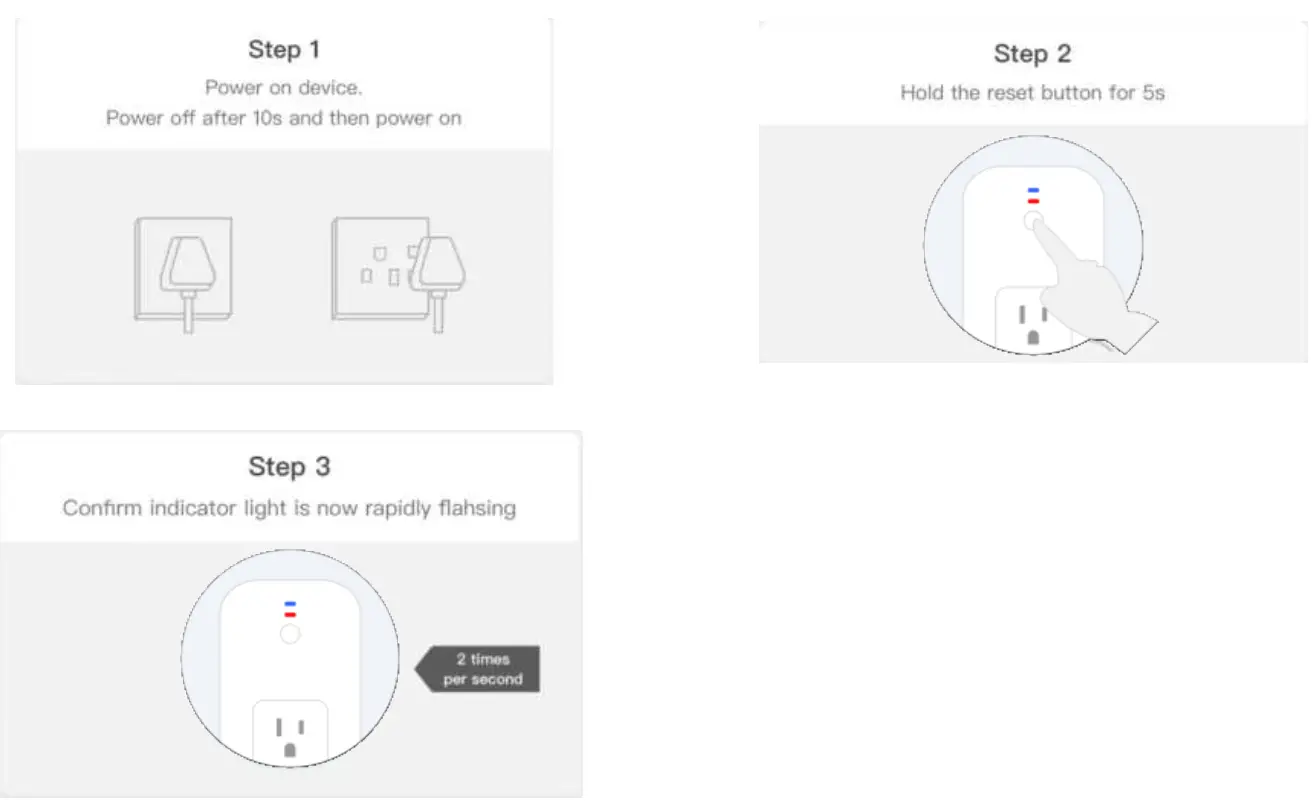 Step 1
Power on device.
Power off after 10s and then power on

Step 2
Hold the reset button for 5s

Step 3
Confirm indicator light is now rapidly flahsing

2 times per second