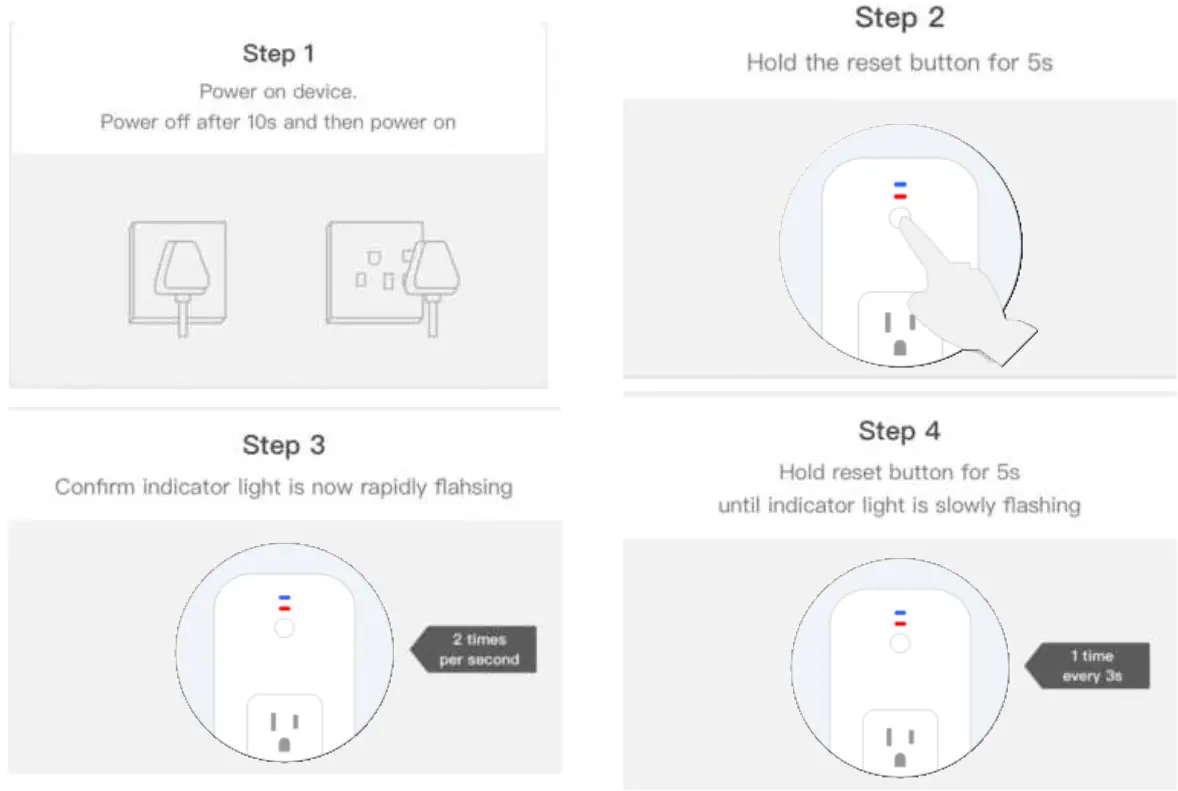 Step 1
Power on device.
Power off after 10s and then power on

Step 2
Hold the reset button for 5s

Step 3
Confirm indicator light is now rapidly flahsing

2 times per second

Step 4
Hold reset button for 5s
until indicator light is slowly flashing

1 time every 3s