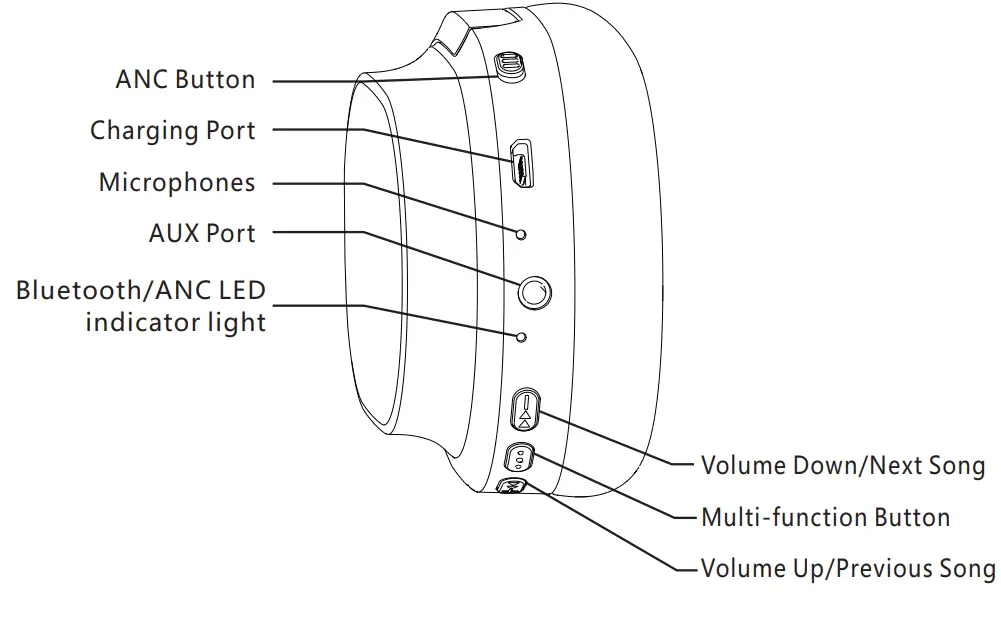 ANC Button
Charging Port
Microphones
AUX Port
Bluetooth/ANC LED indicator light
Volume Down/Next Song
Multi-function Button
Volume Up/Previous Song