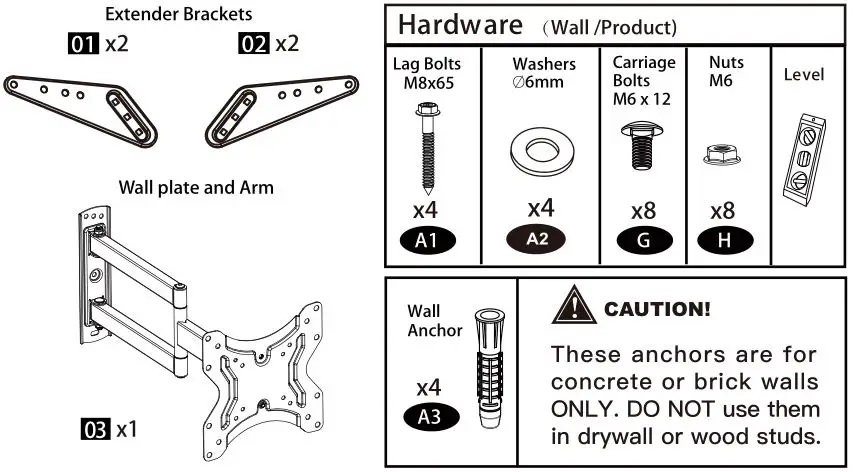 Extender Brackets

01 x2

02 x2

Wall plate and Arm

03 x1

Hardware (Wall /Product)

| Lag Bolts M8x65 | Washers ∅6mm | Carriage Bolts M6 x 12 | Nuts M6 | Level |
|---|---|---|---|---|
| x4 | x4 | x8 | x8 | |
| A1 | A2 | G | H | |

Wall Anchor

x4

A3

CAUTION!

These anchors are for concrete or brick walls ONLY. DO NOT use them in drywall or wood studs.