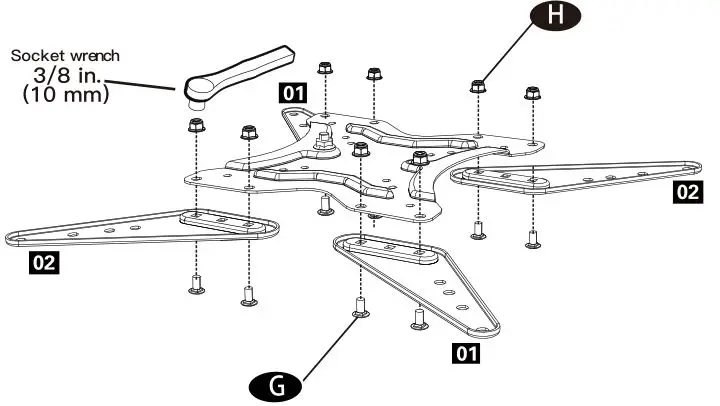 Socket wrench
3/8 in.
(10 mm)

H

01

02

02

01

G